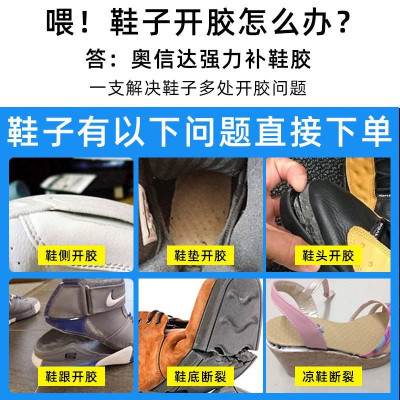 喂！鞋子开胶怎么办？

答：奥信达强力补鞋胶

一支解决鞋子多处开胶问题

鞋子有以下问题直接下单

鞋侧开胶

鞋垫开胶

鞋头开胶

鞋跟开胶

鞋底断裂

凉鞋断裂