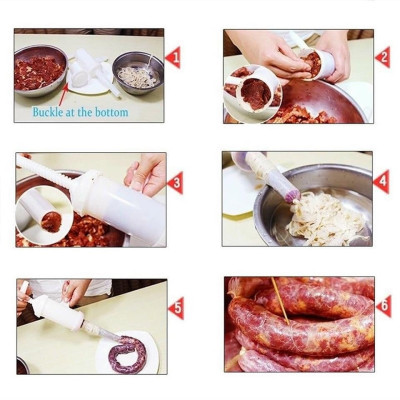 Buckle at the bottom

1

2

3

4

5

6