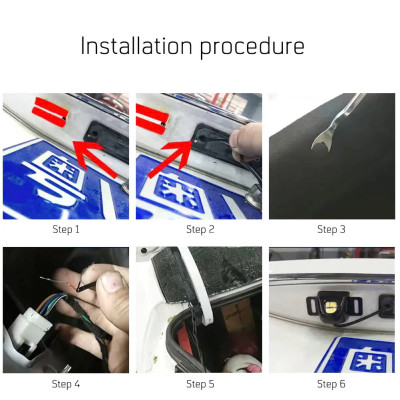 Installation procedure

Step 1

Step 2

Step 3

Step 4

Step 5

Step 6