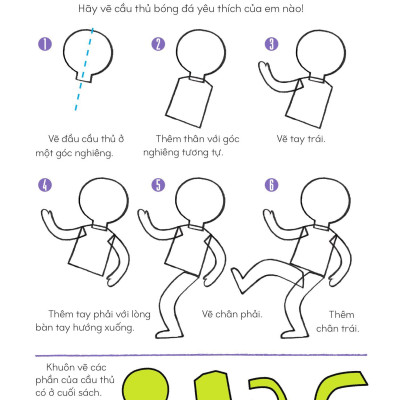 Hãy vẽ cầu thủ bóng đá yêu thích của em nào!

1

Vẽ đầu cầu thủ ở một góc nghiêng.

2

Thêm thân với góc nghiêng tương tự.

3

Vẽ tay trái.

4

Thêm tay phải với lòng bàn tay hướng xuống.

5

Vẽ chân phải.

6

Thêm chân trái.

Khuôn vẽ các phần của cầu thủ có ở cuối sách.