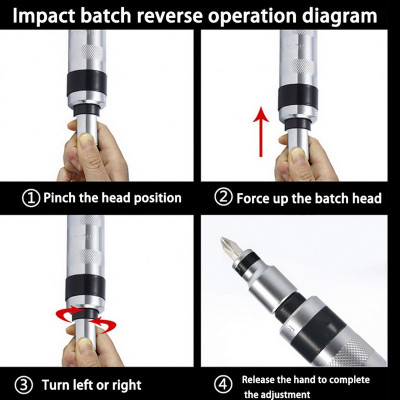 Impact batch reverse operation diagram

① Pinch the head position

② Force up the batch head

③ Turn left or right

④ Release the hand to complete the adjustment