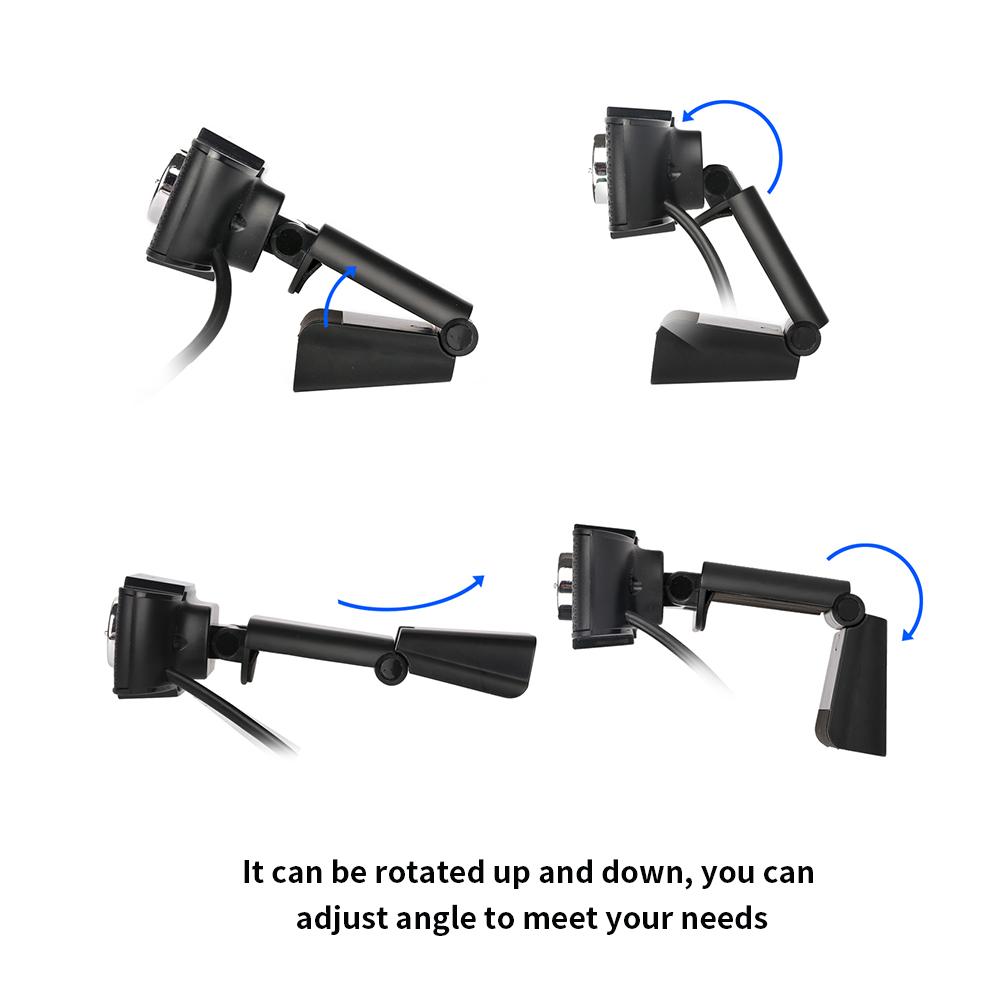 It can be rotated up and down, you can adjust angle to meet your needs