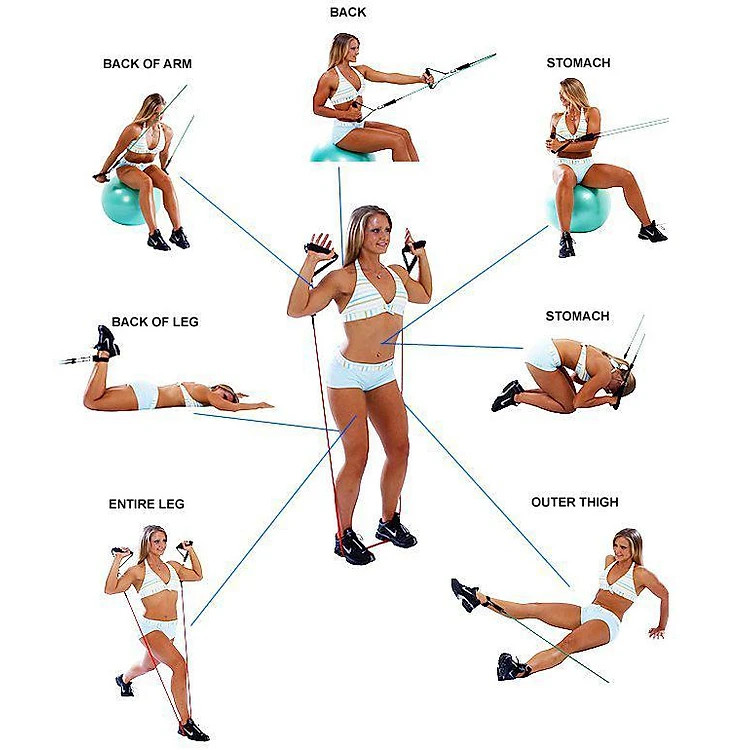 BACK

BACK OF ARM

STOMACH

BACK OF LEG

STOMACH

ENTIRE LEG

OUTER THIGH