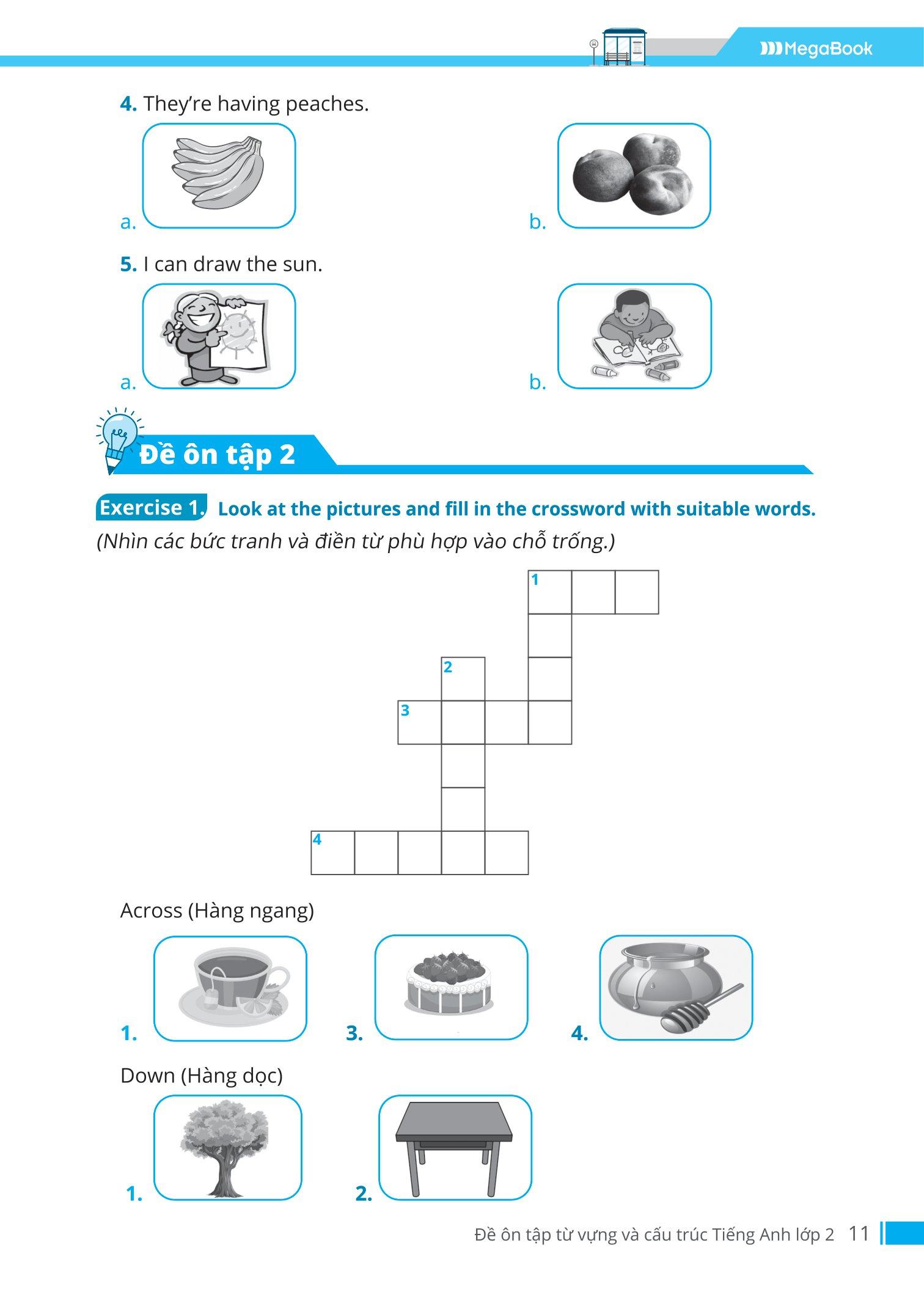 MegaBook

4. They're having peaches.

a.

b.

5. I can draw the sun.

a.

b.

Đề ôn tập 2

Exercise 1. Look at the pictures and fill in the crossword with suitable words.
(Nhìn các bức tranh và điền từ phù hợp vào chỗ trống.)

1

2

3

4

Across (Hàng ngang)

1.

3.

4.

Down (Hàng dọc)

1.

2.

Đề ôn tập từ vựng và cấu trúc Tiếng Anh lớp 2 11