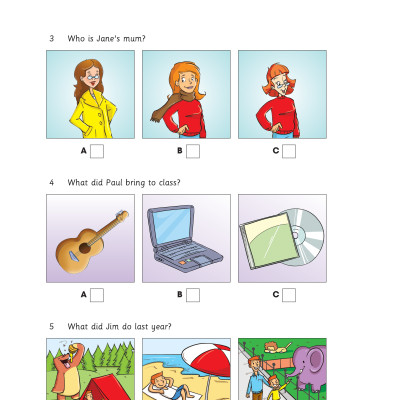 3 Who is Jane's mum?

A

B

C

4 What did Paul bring to class?

A

B

C

5 What did Jim do last year?