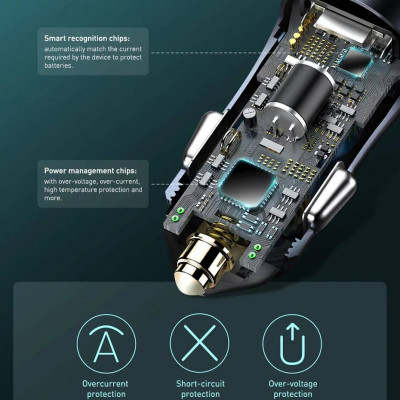 Smart recognition chips:
automatically match the current required by the device to protect batteries.

Power management chips:
with over-voltage, over-current, high temperature protection and more.

Overcurrent protection

Short-circuit protection

Over-voltage protection