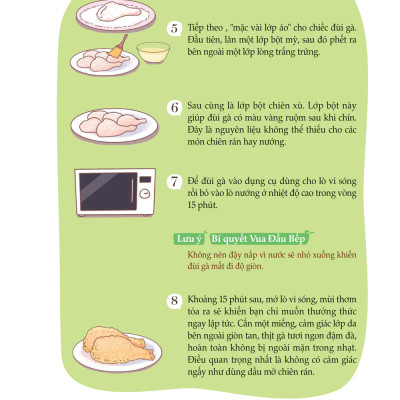 5 Tiếp theo , "mặc vài lớp áo" cho chiếc đùi gà. Đầu tiên, lăn một lớp bột mỳ, sau đó phết ra bên ngoài một lớp lòng trắng trứng.

6 Sau cùng là lớp bột chiên xù. Lớp bột này giúp đùi gà có màu vàng ruộm sau khi chín. Đây là nguyên liệu không thể thiếu cho các món chiên rán hay nướng.

7 Để đùi gà vào dụng cụ dùng cho lò vi sóng rồi bỏ vào lò nướng ở nhiệt độ cao trong vòng 15 phút.

Lưu ý Bí quyết Vua Đầu Bếp

Không nên đậy nắp vì nước sẽ nhỏ xuống khiến đùi gà mất đi độ giòn.

8 Khoảng 15 phút sau, mở lò vi sóng, mùi thơm tỏa ra sẽ khiến bạn chỉ muốn thưởng thức ngay lập tức. Cắn một miếng, cảm giác lớp da bên ngoài giòn tan, thịt gà tươi ngon đậm đà, hoàn toàn không bị ngoài mặn trong nhạt. Điều quan trọng nhất là không có cảm giác ngấy như dùng dầu mỡ chiên rán.