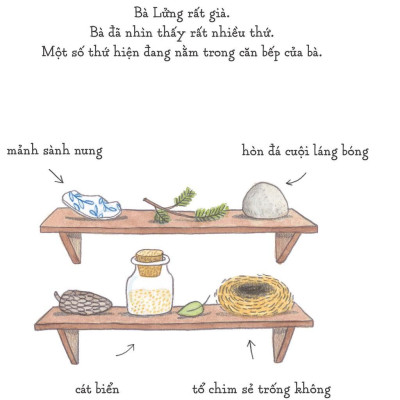 Bà Lửng rất già.
Bà đã nhìn thấy rất nhiều thứ.
Một số thứ hiện đang nằm trong căn bếp của bà.

mảnh sành nung

hòn đá cuội láng bóng

cát biển

tổ chim sẻ trống không