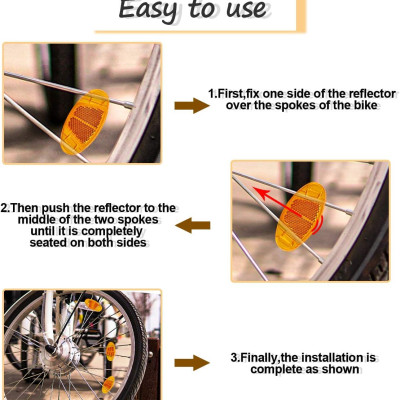 Easy to use

1.First,fix one side of the reflector over the spokes of the bike

2.Then push the reflector to the middle of the two spokes until it is completely seated on both sides

3.Finally,the installation is complete as shown